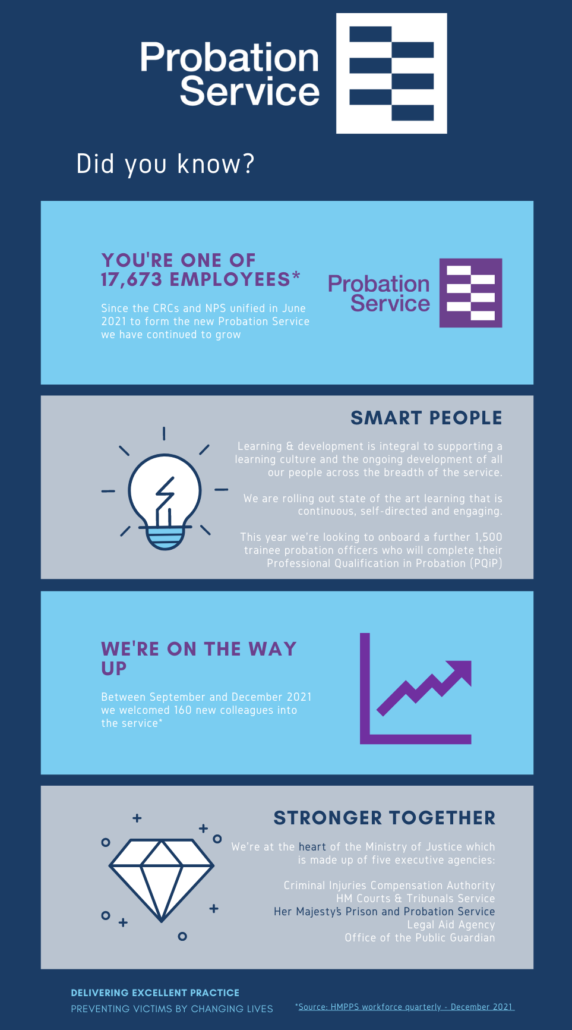 Probation Service

Did you know?

YOU'RE ONE OF 17,673 EMPLOYEES*

Since the CRCs and NPS unified in June 2021 to form the new Probation Service we have continued to grow

Probation Service

SMART PEOPLE

Learning & development is integral to supporting a learning culture and the ongoing development of all our people across the breadth of the service.

We are rolling out state of the art learning that is continuous, self-directed and engaging.

This year we're looking to onboard a further 1,500 trainee probation officers who will complete their Professional Qualification in Probation (PQiP)

WE'RE ON THE WAY UP

Between September and December 2021 we welcomed 160 new colleagues into the service*

STRONGER TOGETHER

We're at the heart of the Ministry of Justice which is made up of five executive agencies:

Criminal Injuries Compensation Authority
HM Courts & Tribunals Service
Her Majesty's Prison and Probation Service
Legal Aid Agency
Office of the Public Guardian

DELIVERING EXCELLENT PRACTICE
PREVENTING VICTIMS BY CHANGING LIVES

*Source: HMPPS workforce quarterly - December 2021